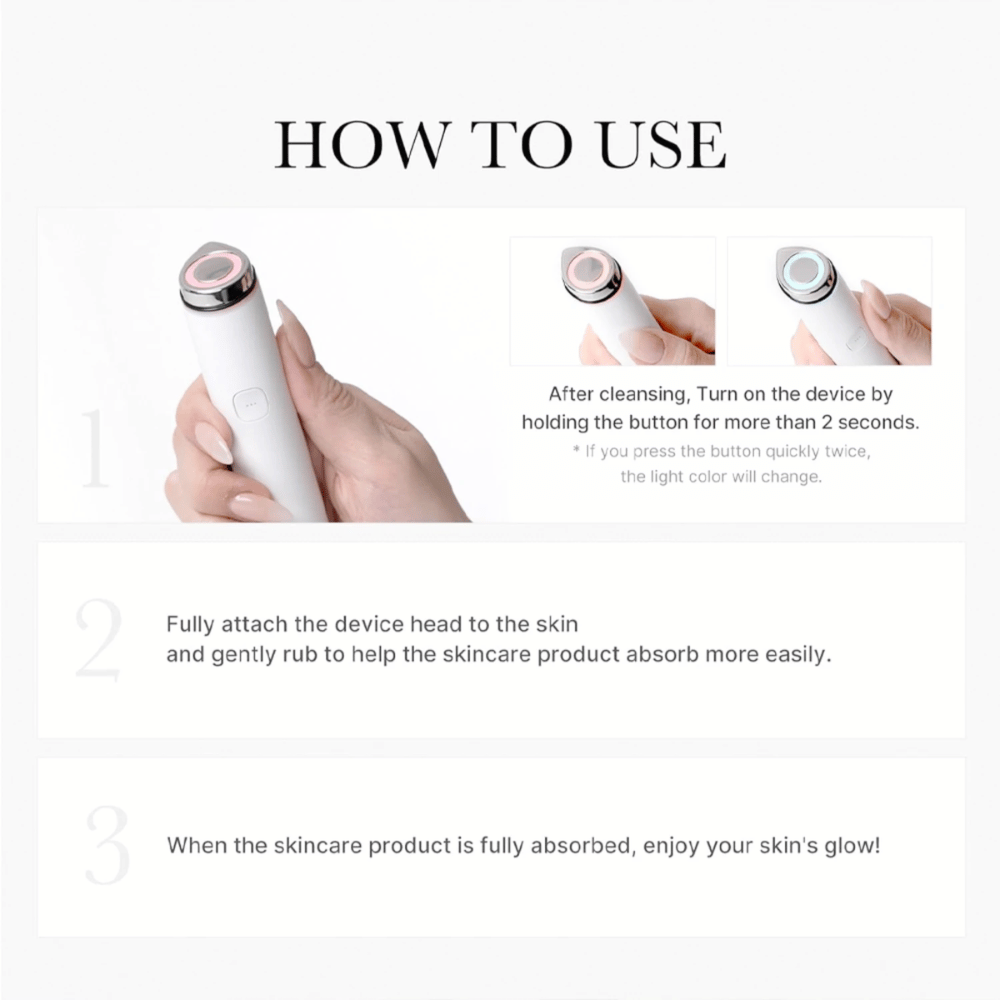 HOW TO USE

1

After cleansing, Turn on the device by holding the button for more than 2 seconds.
* If you press the button quickly twice, the light color will change.

2

Fully attach the device head to the skin and gently rub to help the skincare product absorb more easily.

3

When the skincare product is fully absorbed, enjoy your skin's glow!